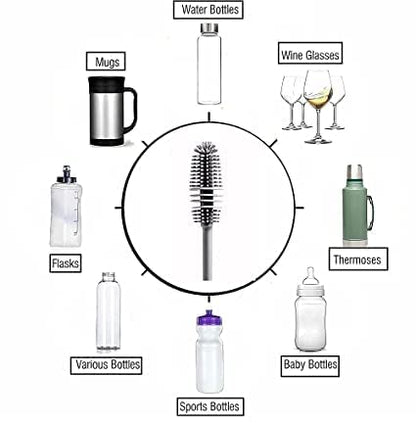 Water Bottles

Mugs

Wine Glasses

Flasks

Thermoses

Various Bottles

Baby Bottles

Sports Bottles